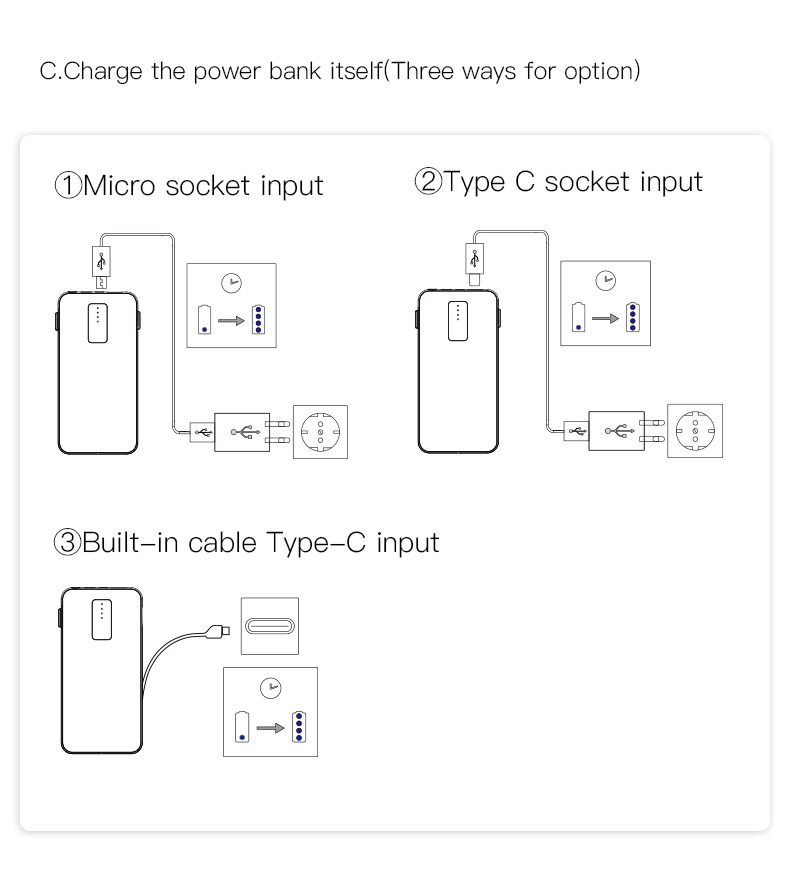 C.Charge the power bank itself(Three ways for option)

①Micro socket input

②Type C socket input

③Built-in cable Type-C input